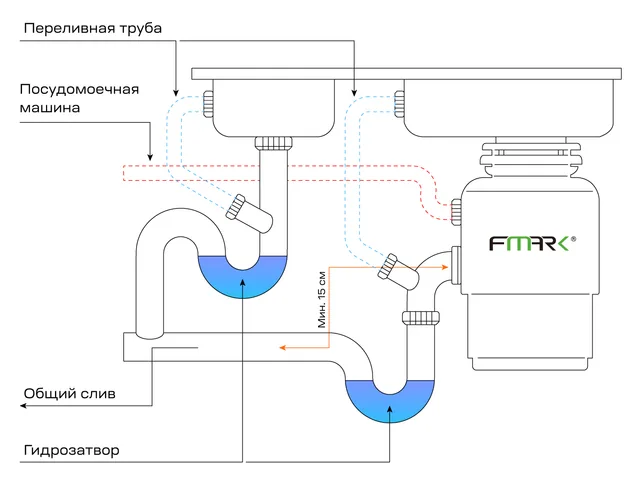 Переливная труба

Посудомоечная машина

FMARK®

Мин. 15 см

Общий слив

Гидрозатвор