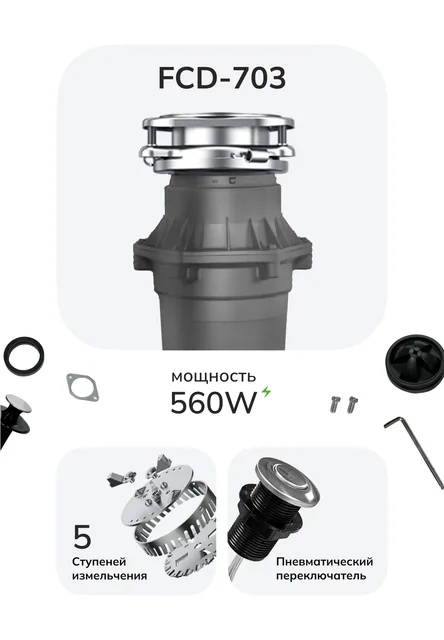 FCD-703

мощность
560W

5
Ступеней
измельчения

Пневматический
переключатель